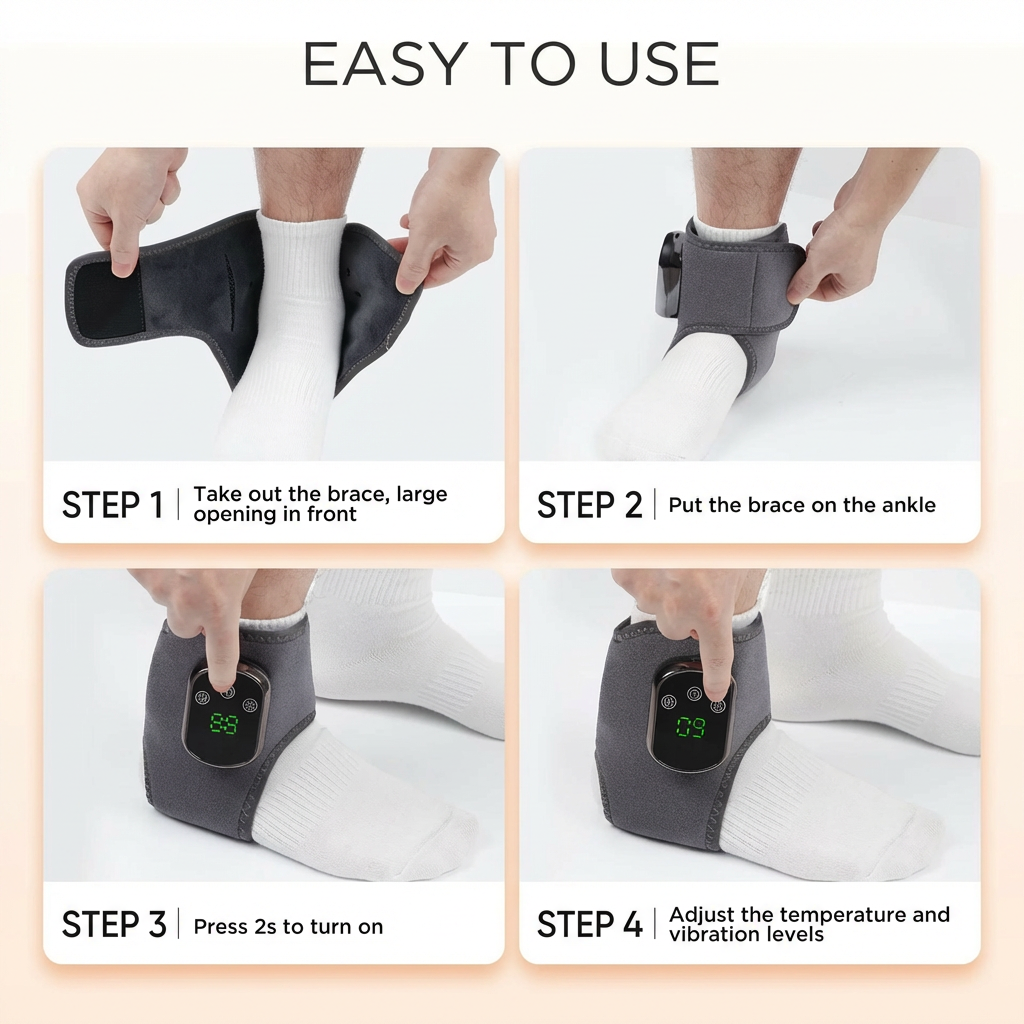 EASY TO USE

STEP 1 | Take out the brace, large opening in front

STEP 2 | Put the brace on the ankle

88

STEP 3 | Press 2s to turn on

09

STEP 4 | Adjust the temperature and vibration levels